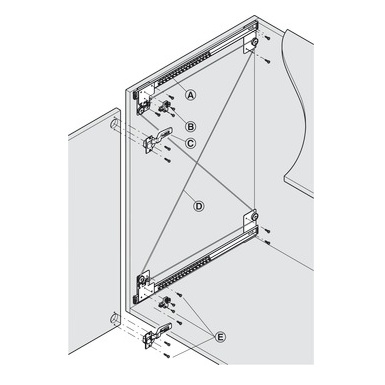 A
B
C
D
E